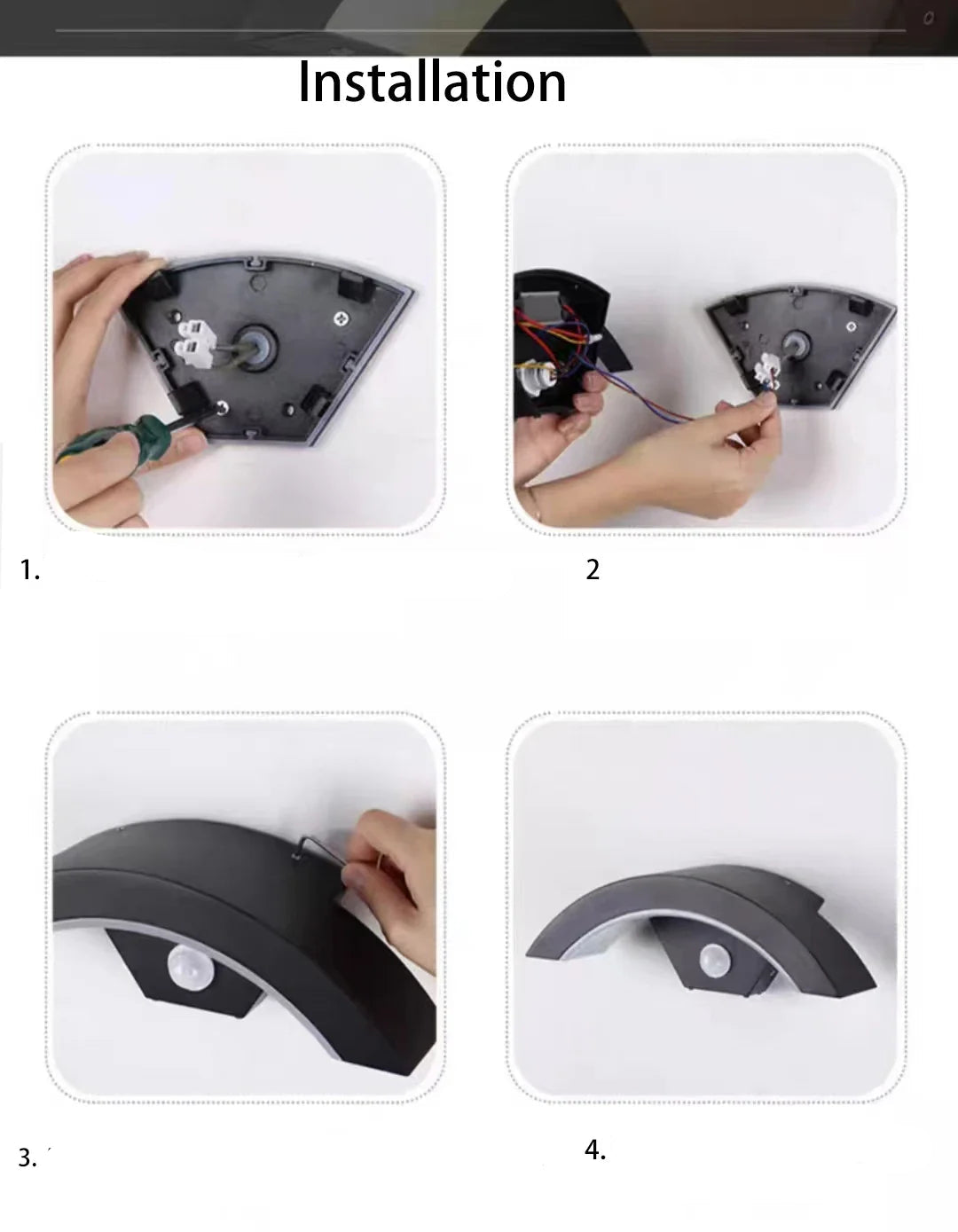 Installation

1.

2

3.

4.